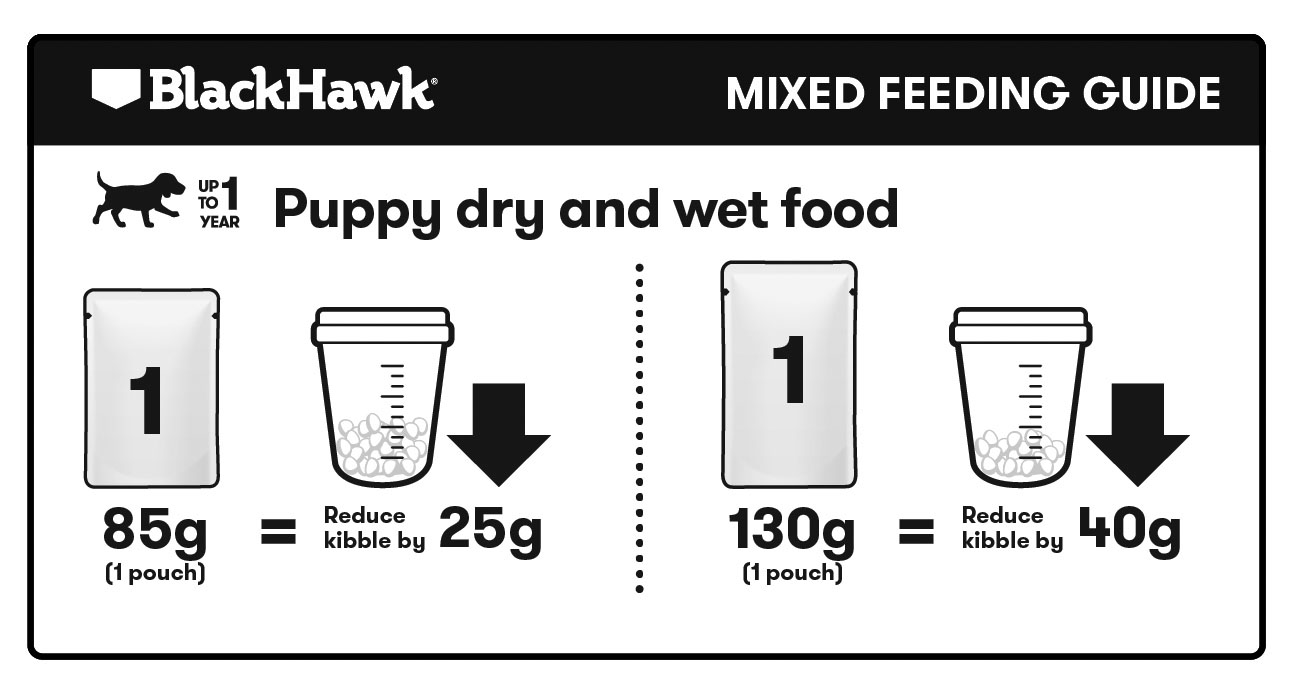 BlackHawk®

MIXED FEEDING GUIDE

UP TO 1 YEAR

Puppy dry and wet food

1

85g (1 pouch) = Reduce kibble by 25g

1

130g (1 pouch) = Reduce kibble by 40g